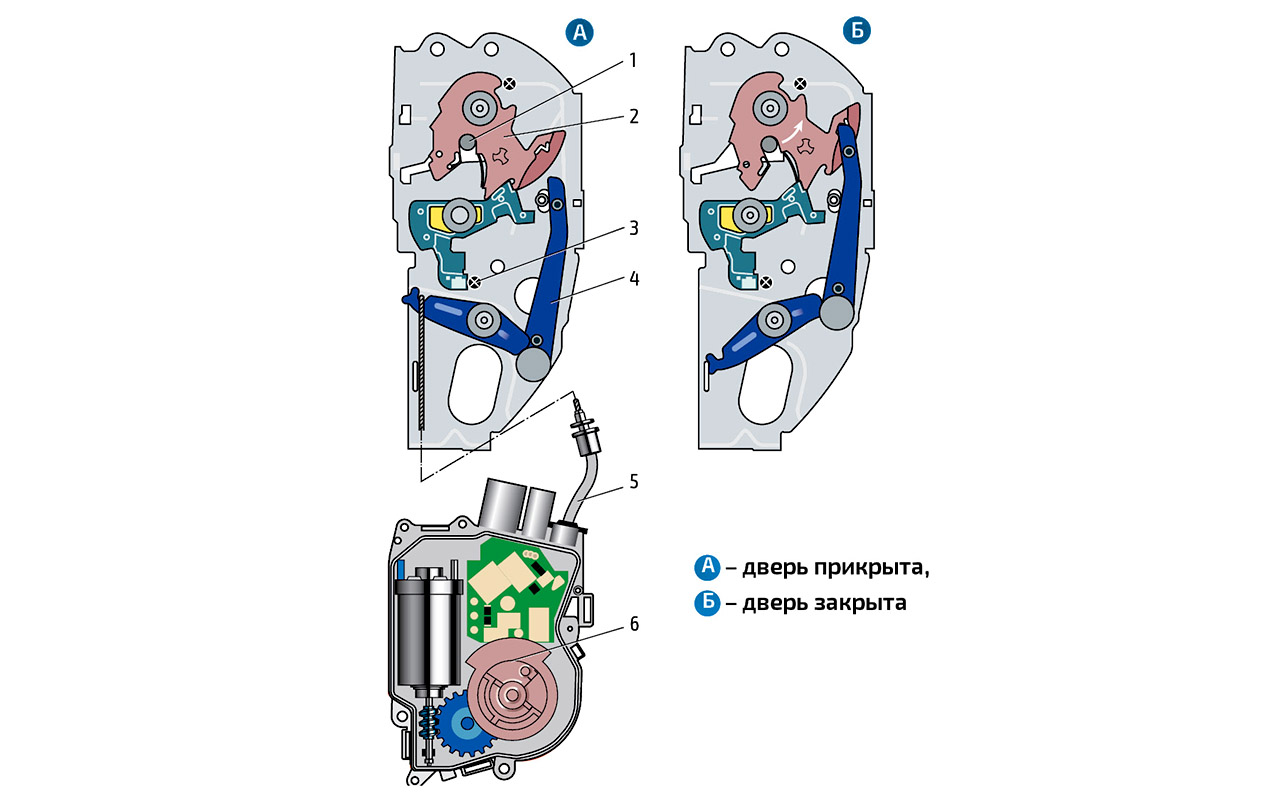 А

Б

1

2

3

4

5

6

А – дверь прикрыта,

Б – дверь закрыта