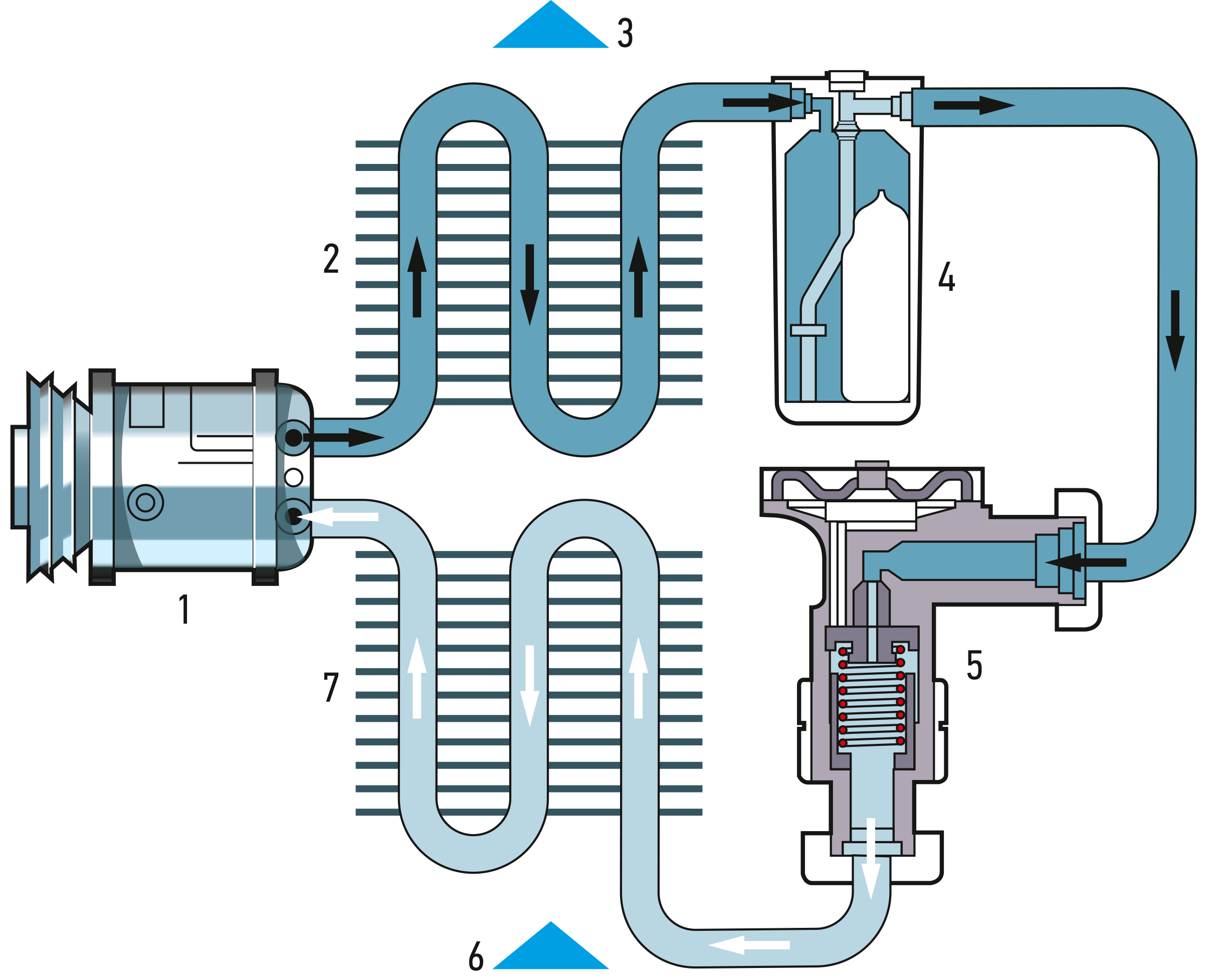 3
2
4
1
5
7
6