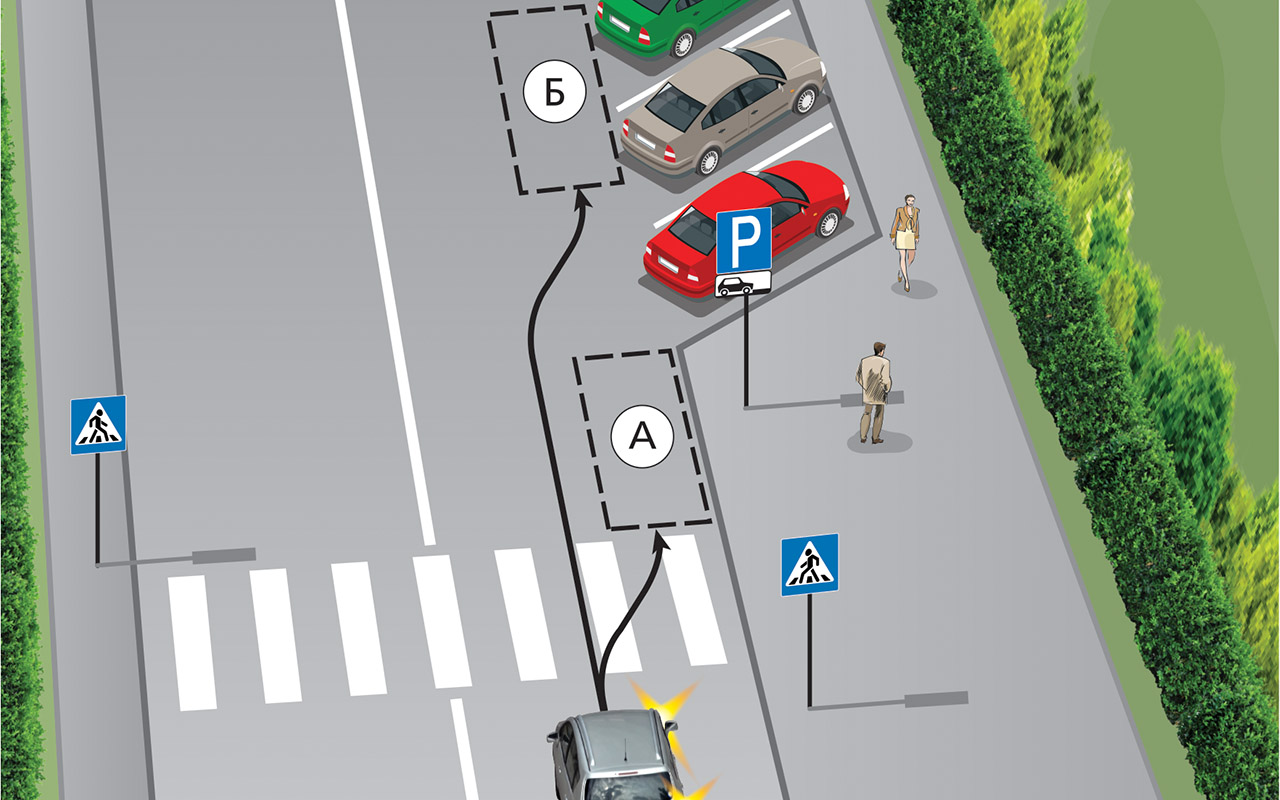 Б

P

А