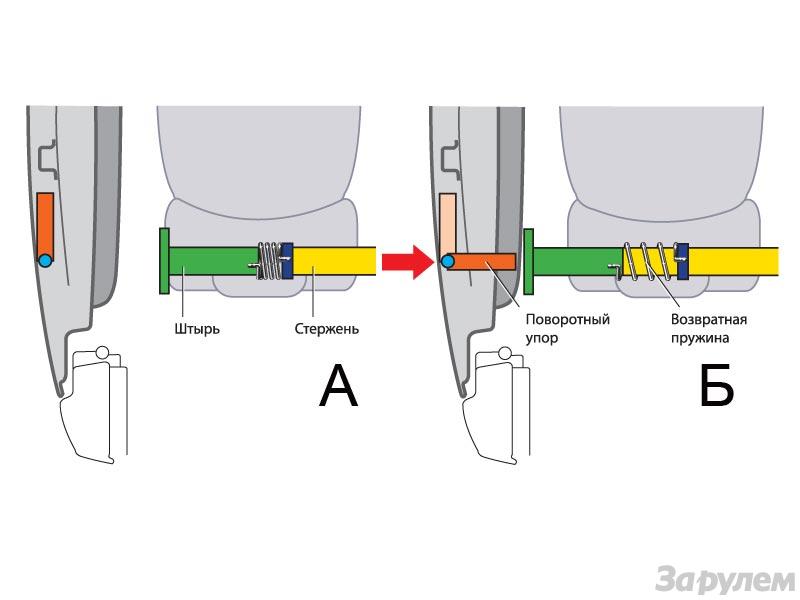 Штырь
Стержень
А
Поворотный упор
Возвратная пружина
Б
За рулем