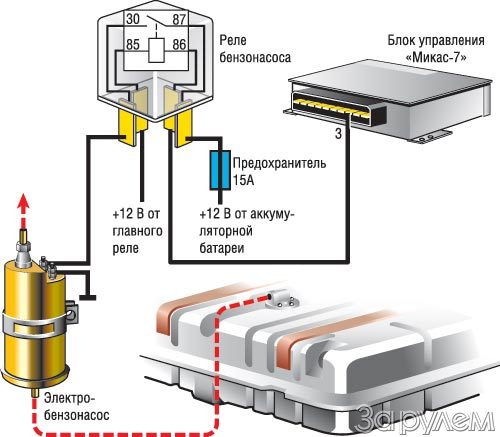 30
87
85
86

Реле бензонасоса

Блок управления «Микас-7»

3

Предохранитель 15А

+12 В от главного реле

+12 В от аккумуляторной батареи

Электробензонасос

За рулем