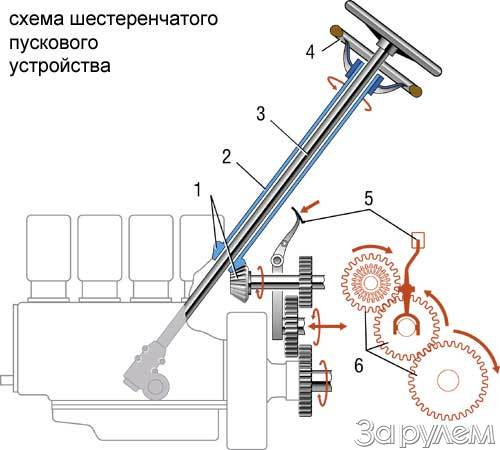 схема шестеренчатого пускового устройства

4

3

2

1

5

6

За рулем