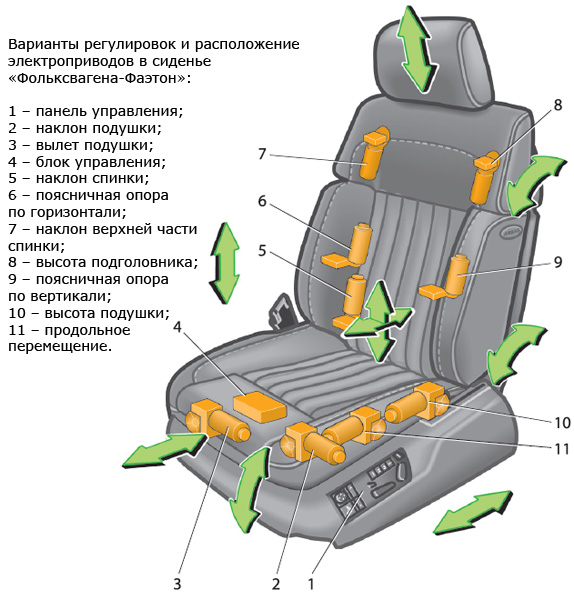 Варианты регулировок и расположение электроприводов в сиденье «Фольксвагена-Фаэтон»:

1 – панель управления;
2 – наклон подушки;
3 – вылет подушки;
4 – блок управления;
5 – наклон спинки;
6 – поясничная опора по горизонтали;
7 – наклон верхней части спинки;
8 – высота подголовника;
9 – поясничная опора по вертикали;
10 – высота подушки;
11 – продольное перемещение.

8
7
6
5
9
4
10
11
3
2
1