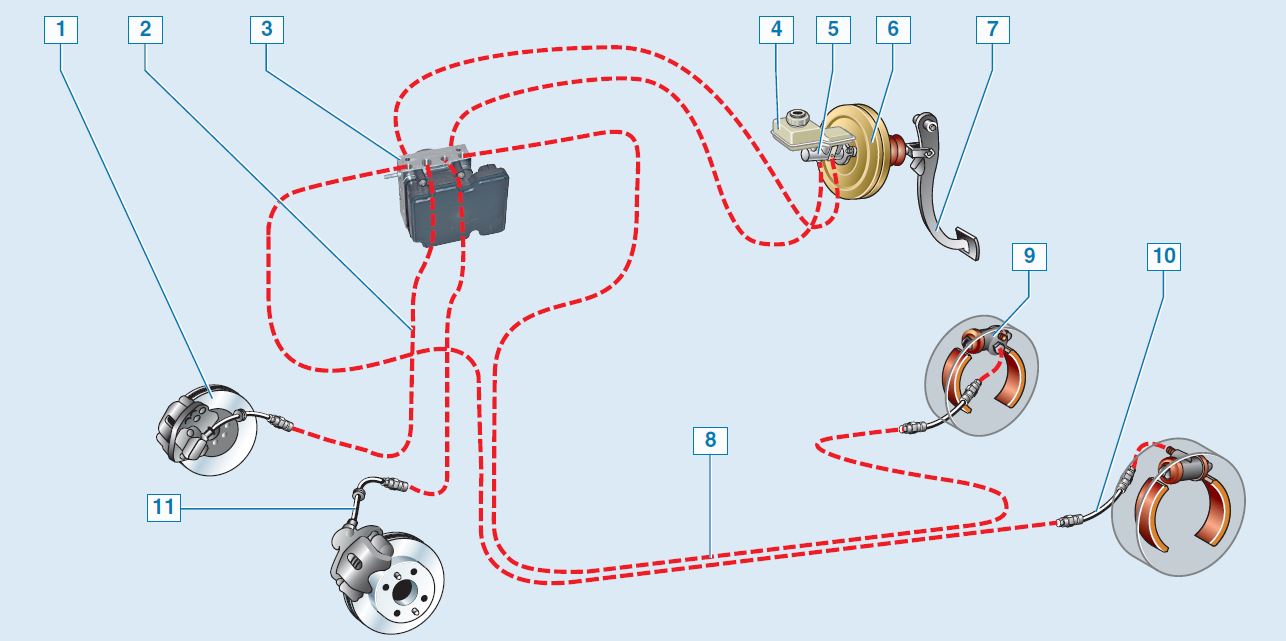 1
2
3
4
5
6
7
9
10
8
11