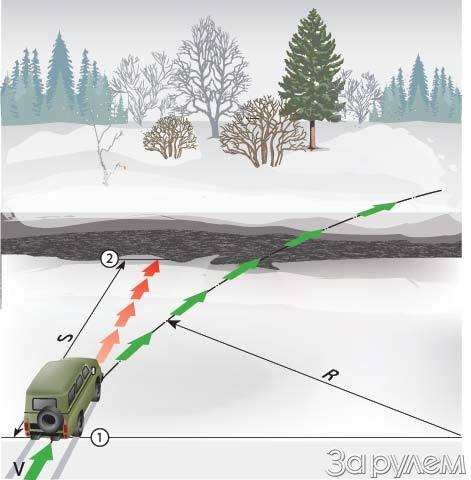 2
S
R
1
V
За рулем