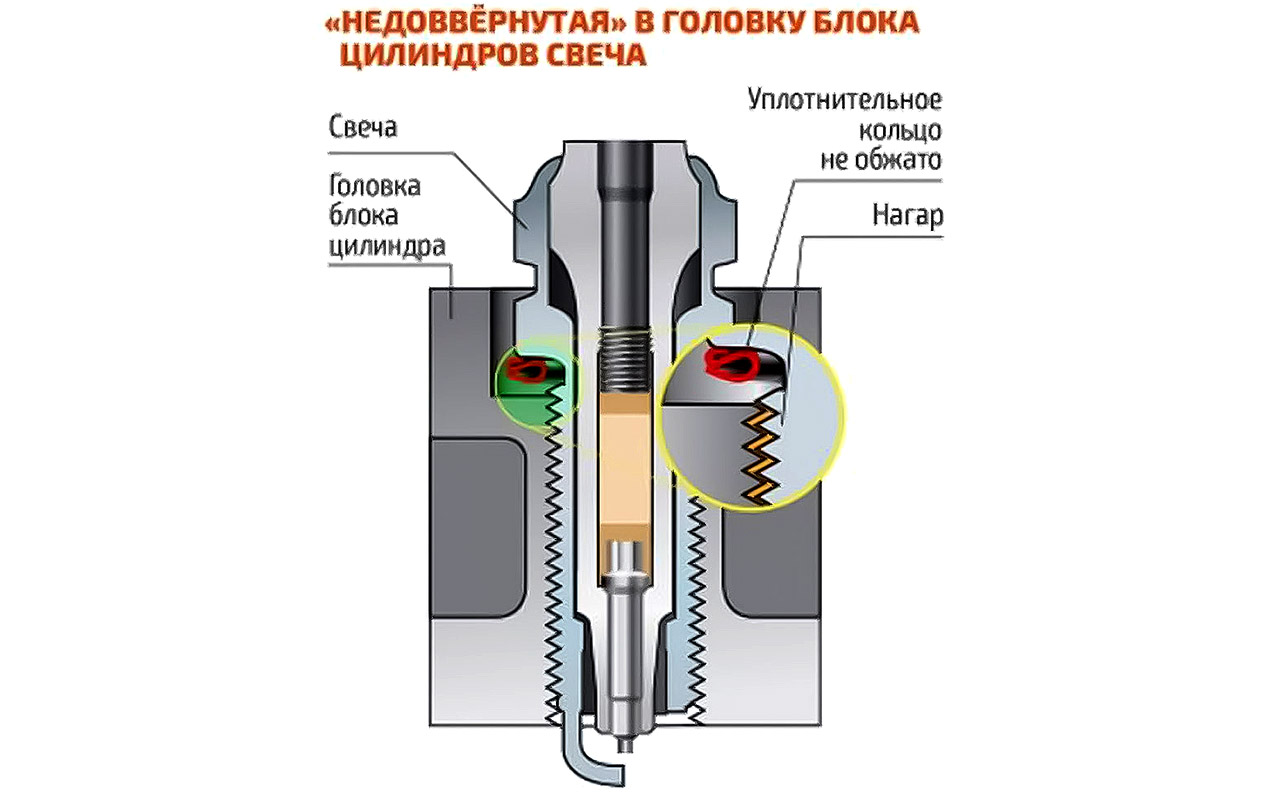 «НЕДОВВЁРНУТАЯ» В ГОЛОВКУ БЛОКА ЦИЛИНДРОВ СВЕЧА

Свеча

Головка блока цилиндра

Уплотнительное кольцо не обжато

Нагар