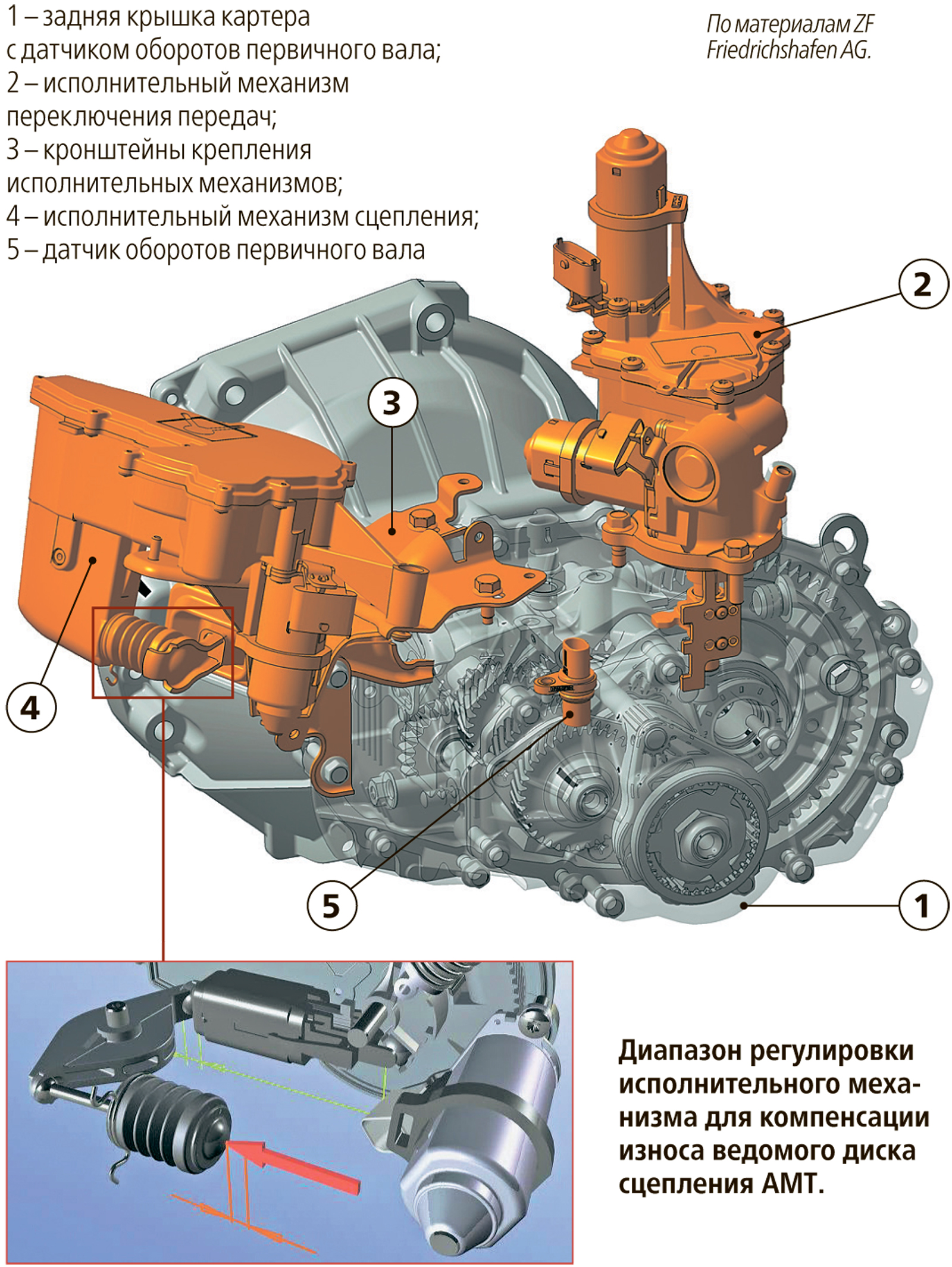 1 – задняя крышка картера с датчиком оборотов первичного вала;
2 – исполнительный механизм переключения передач;
3 – кронштейны крепления исполнительных механизмов;
4 – исполнительный механизм сцепления;
5 – датчик оборотов первичного вала

По материалам ZF Friedrichshafen AG.

2

3

4

5

1

Диапазон регулировки исполнительного механизма для компенсации износа ведомого диска сцепления АМТ.