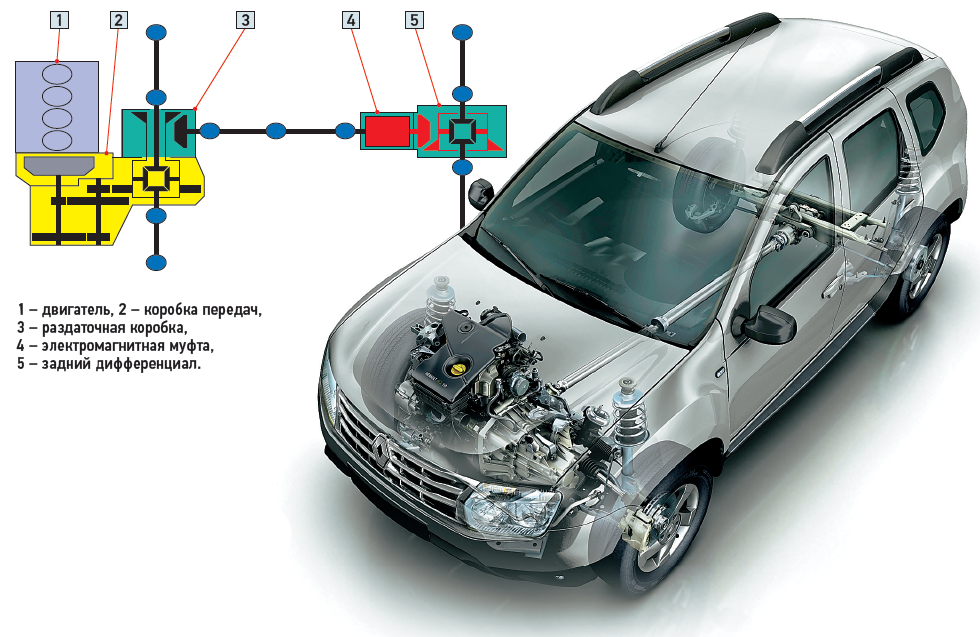 1 2 3 4 5

1 – двигатель, 2 – коробка передач,
3 – раздаточная коробка,
4 – электромагнитная муфта,
5 – задний дифференциал.